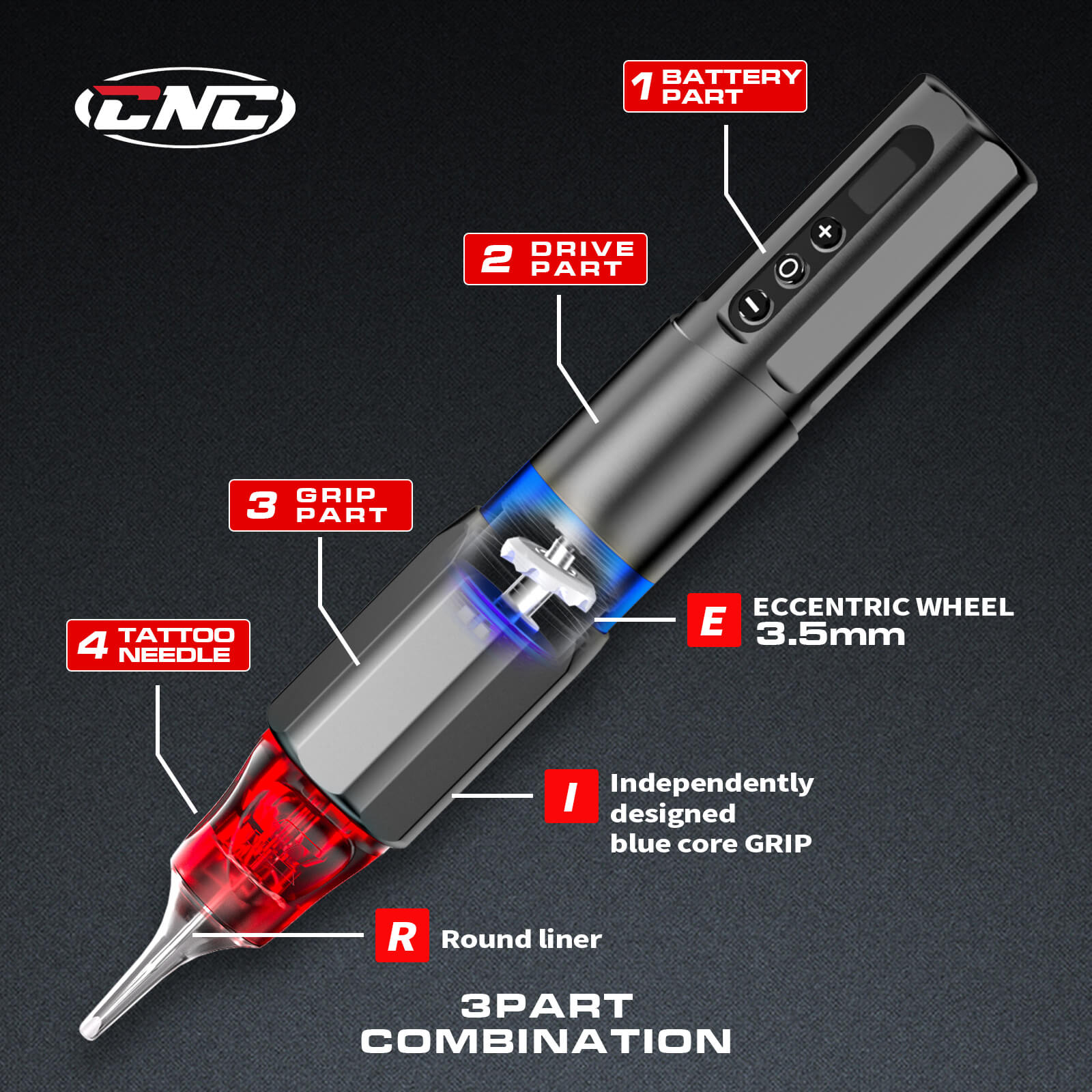 CNC

1 BATTERY PART

2 DRIVE PART

3 GRIP PART

4 TATTOO NEEDLE

E ECCENTRIC WHEEL 3.5mm

I Independently designed blue core GRIP

R Round liner

3PART COMBINATION