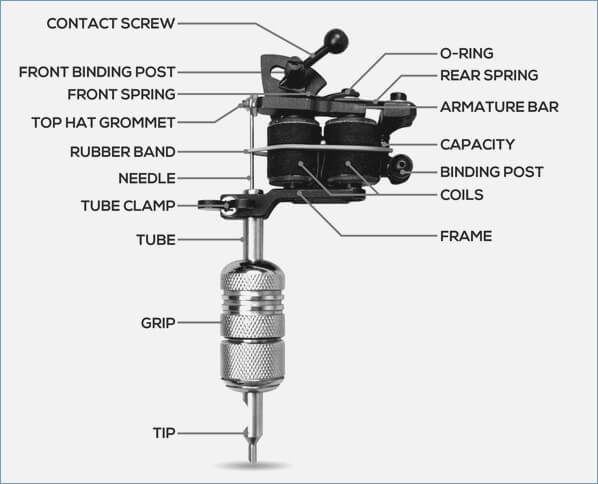 CONTACT SCREW
FRONT BINDING POST
FRONT SPRING
TOP HAT GROMMET
RUBBER BAND
NEEDLE
TUBE CLAMP
TUBE
GRIP
TIP
O-RING
REAR SPRING
ARMATURE BAR
CAPACITY
BINDING POST
COILS
FRAME